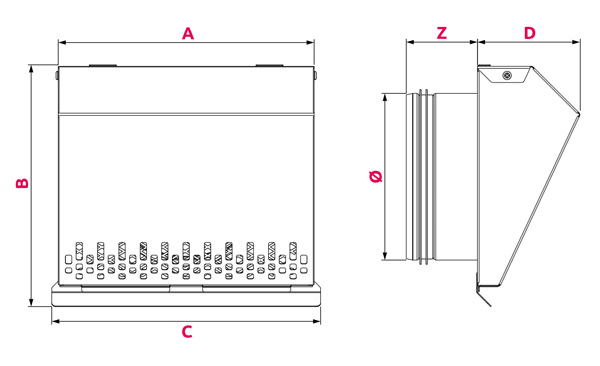 A
B
C
Z
D
Ø