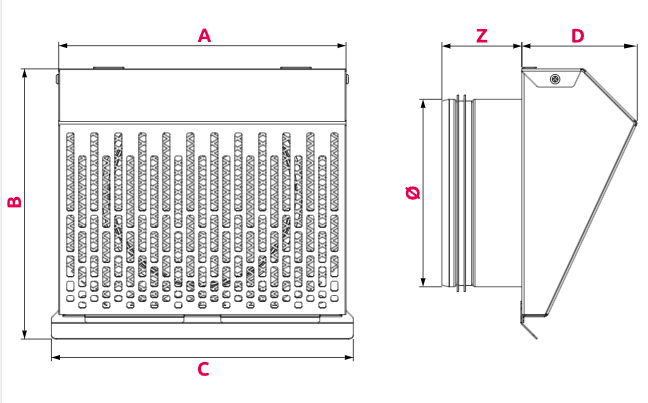 A
B
C
Z
D
Ø